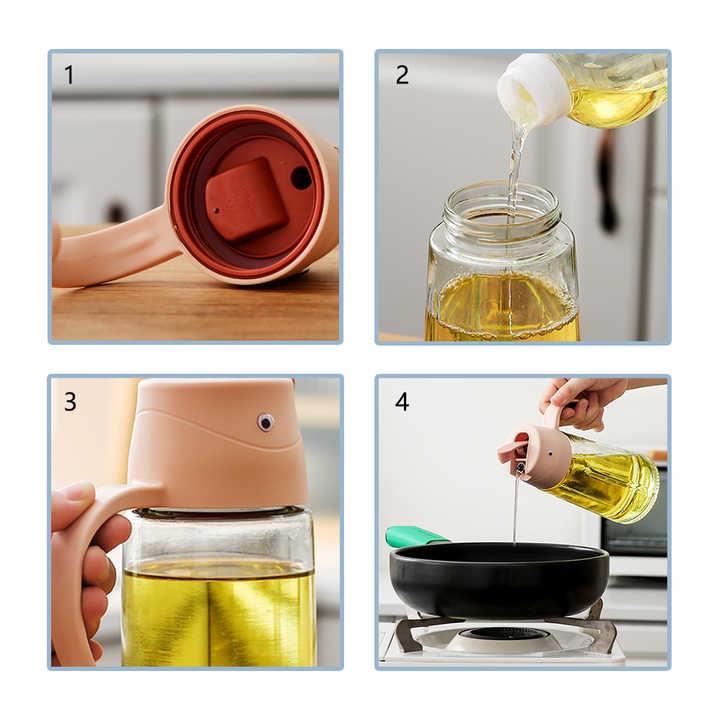 1

2

3

4